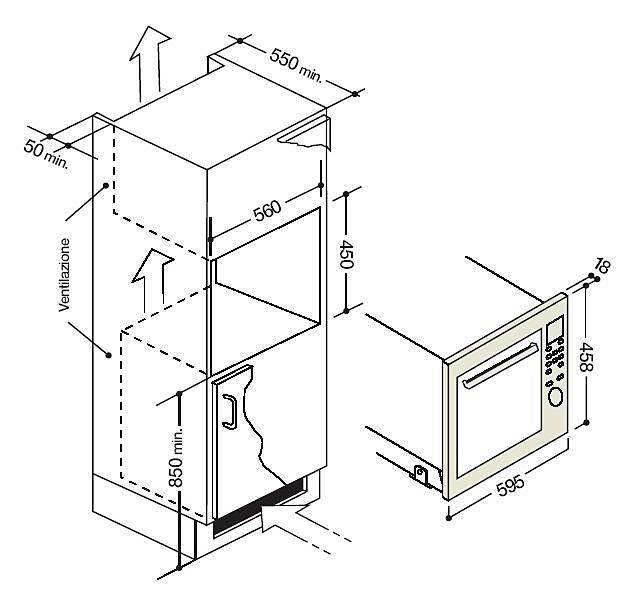 550 min.
50 min.
560
450
Ventilazione
850 min.
18
458
595