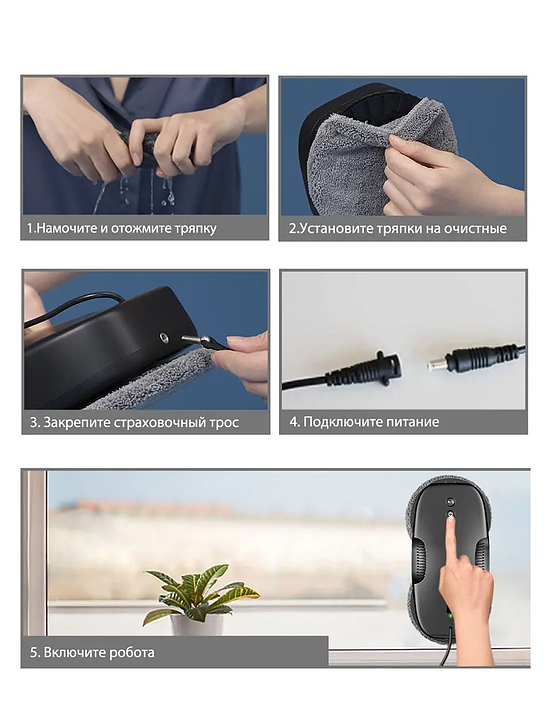 1.Намочите и отожмите тряпку

2.Установите тряпки на очистные

3. Закрепите страховочный трос

4. Подключите питание

5. Включите робота