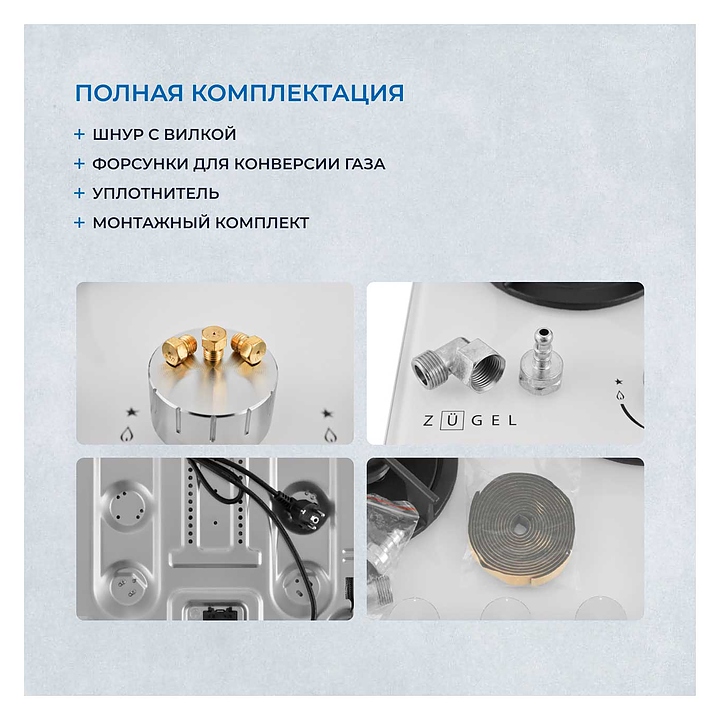 ПОЛНАЯ КОМПЛЕКТАЦИЯ

+ ШНУР С ВИЛКОЙ
+ ФОРСУНКИ ДЛЯ КОНВЕРСИИ ГАЗА
+ УПЛОТНИТЕЛЬ
+ МОНТАЖНЫЙ КОМПЛЕКТ

ZÜGEL