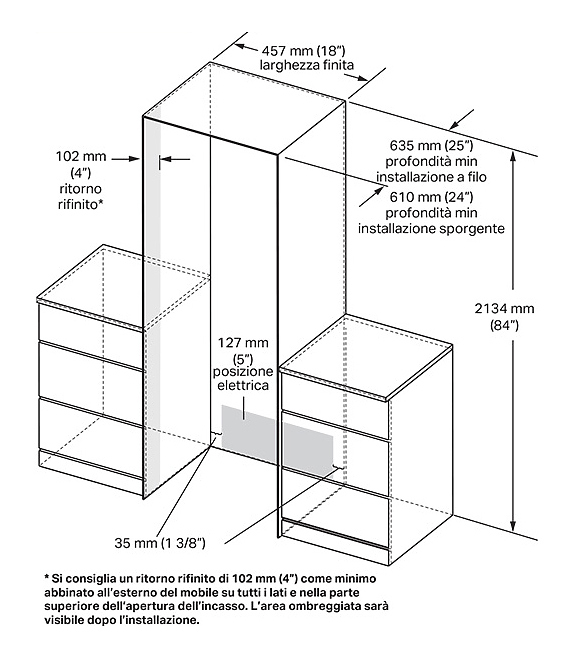 457 mm (18")
larghezza finita

102 mm
(4")
ritorno
rifinito*

635 mm (25")
profondità min
installazione a filo

610 mm (24")
profondità min
installazione sporgente

2134 mm
(84")

127 mm
(5")
posizione
elettrica

35 mm (1 3/8")

* Si consiglia un ritorno rifinito di 102 mm (4") come minimo abbinato all'esterno del mobile su tutti i lati e nella parte superiore dell'apertura dell'incasso. L'area ombreggiata sarà visibile dopo l'installazione.