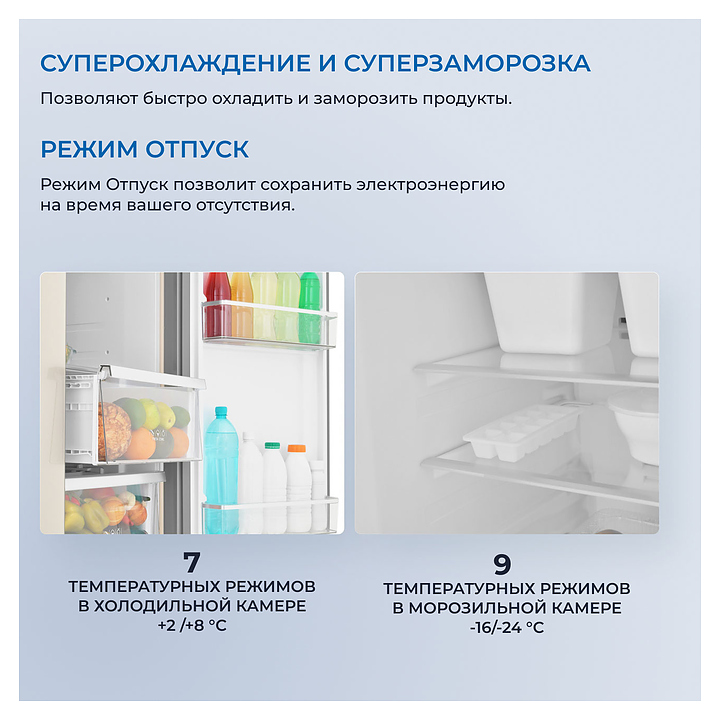 СУПЕРОХЛАЖДЕНИЕ И СУПЕРЗАМОРОЗКА

Позволяют быстро охладить и заморозить продукты.

РЕЖИМ ОТПУСК

Режим Отпуск позволит сохранить электроэнергию на время вашего отсутствия.

7
ТЕМПЕРАТУРНЫХ РЕЖИМОВ
В ХОЛОДИЛЬНОЙ КАМЕРЕ
+2 /+8 °C

9
ТЕМПЕРАТУРНЫХ РЕЖИМОВ
В МОРОЗИЛЬНОЙ КАМЕРЕ
-16/-24 °C