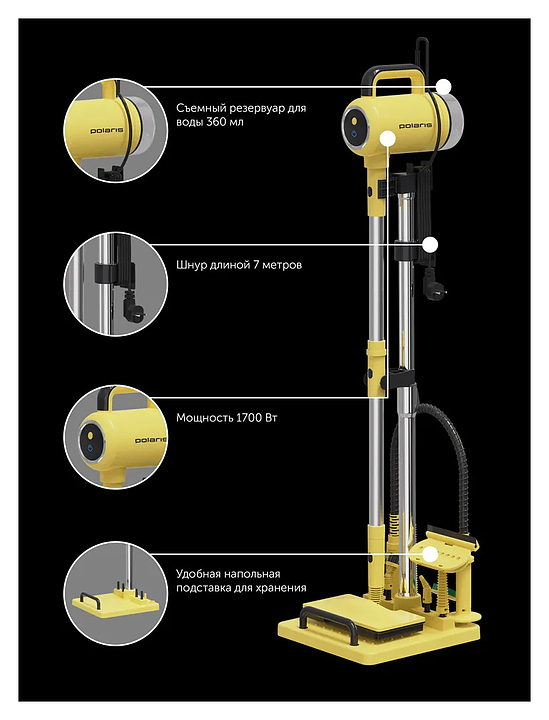 polaris

Съемный резервуар для воды 360 мл

polaris

Шнур длиной 7 метров

polaris

Мощность 1700 Вт

Удобная напольная подставка для хранения