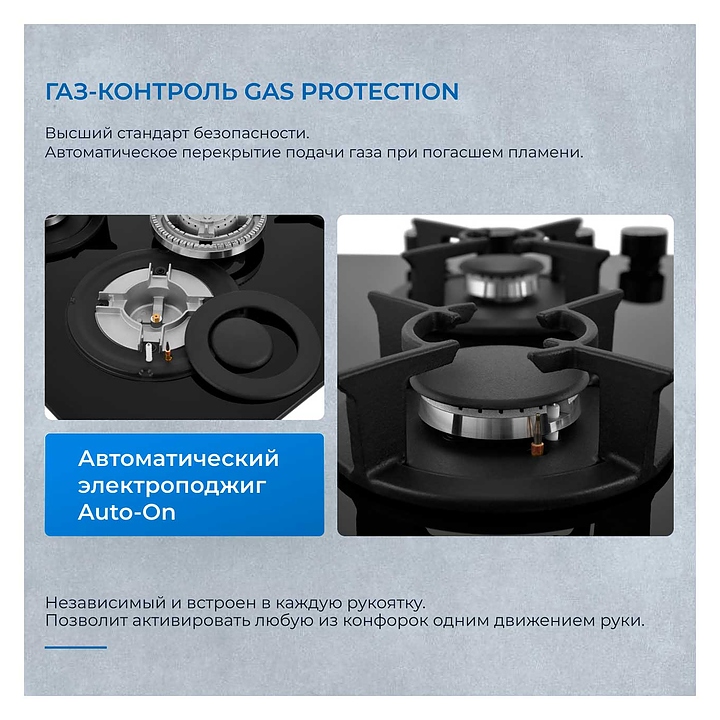 ГАЗ-КОНТРОЛЬ GAS PROTECTION

Высший стандарт безопасности.
Автоматическое перекрытие подачи газа при погасшем пламени.

Автоматический электроподжиг Auto-On

Независимый и встроен в каждую рукоятку.
Позволит активировать любую из конфорок одним движением руки.