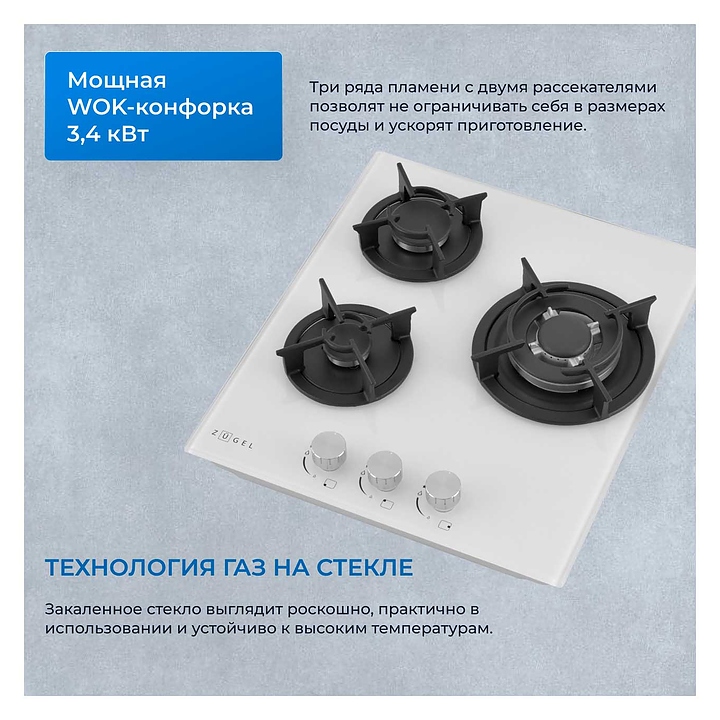 Мощная WOK-конфорка 3,4 кВт

Три ряда пламени с двумя рассекателями позволят не ограничивать себя в размерах посуды и ускорят приготовление.

ZÜGEL

ТЕХНОЛОГИЯ ГАЗ НА СТЕКЛЕ

Закаленное стекло выглядит роскошно, практично в использовании и устойчиво к высоким температурам.