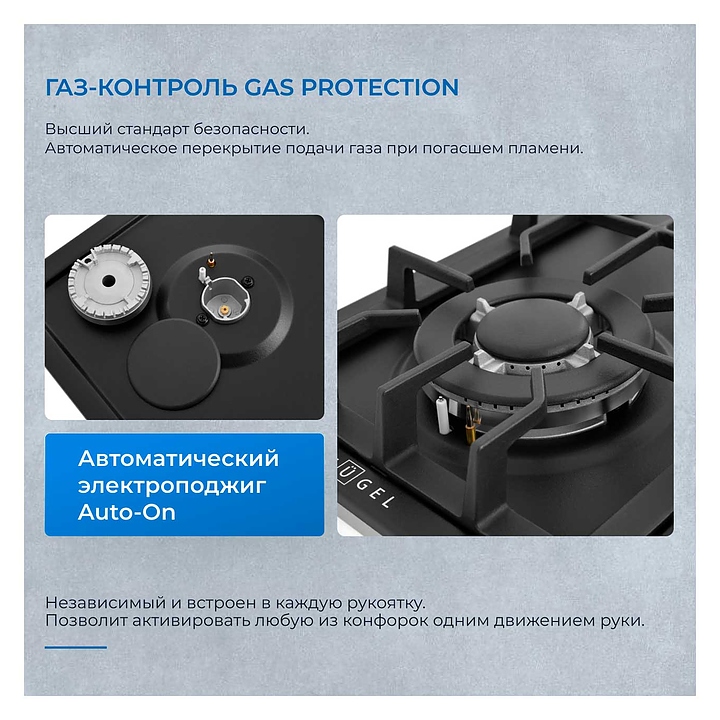 ГАЗ-КОНТРОЛЬ GAS PROTECTION

Высший стандарт безопасности.
Автоматическое перекрытие подачи газа при погасшем пламени.

Автоматический электроподжиг Auto-On

ÜGEL

Независимый и встроен в каждую рукоятку.
Позволит активировать любую из конфорок одним движением руки.