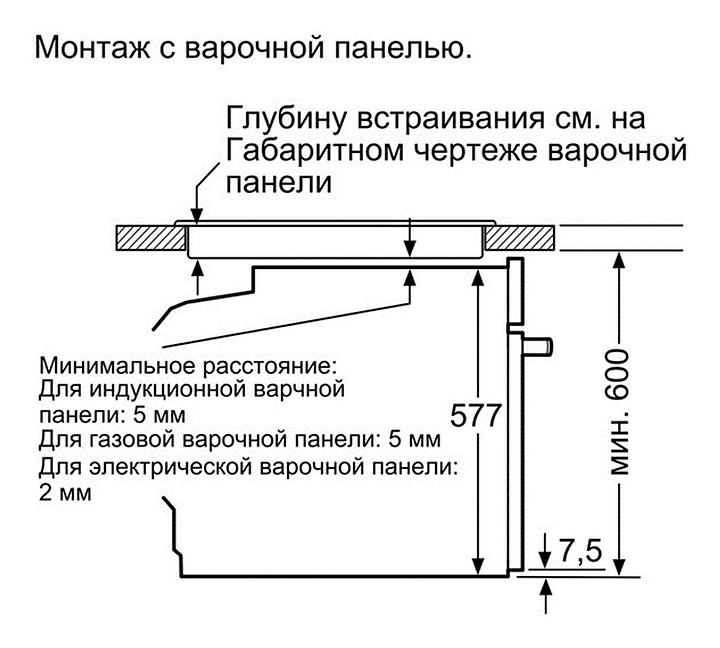 Монтаж с варочной панелью.

Глубину встраивания см. на Габаритном чертеже варочной панели

Минимальное расстояние:
Для индукционной варочной панели: 5 мм
Для газовой варочной панели: 5 мм
Для электрической варочной панели: 2 мм

577

мин. 600

7,5