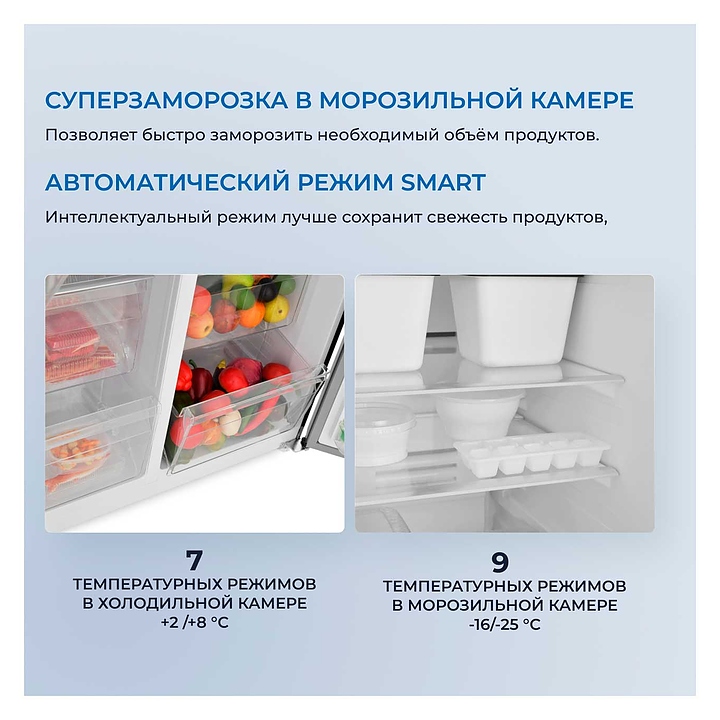 СУПЕРЗАМОРОЗКА В МОРОЗИЛЬНОЙ КАМЕРЕ

Позволяет быстро заморозить необходимый объём продуктов.

АВТОМАТИЧЕСКИЙ РЕЖИМ SMART

Интеллектуальный режим лучше сохранит свежесть продуктов,

7
ТЕМПЕРАТУРНЫХ РЕЖИМОВ
В ХОЛОДИЛЬНОЙ КАМЕРЕ
+2 /+8 °C

9
ТЕМПЕРАТУРНЫХ РЕЖИМОВ
В МОРОЗИЛЬНОЙ КАМЕРЕ
-16/-25 °C