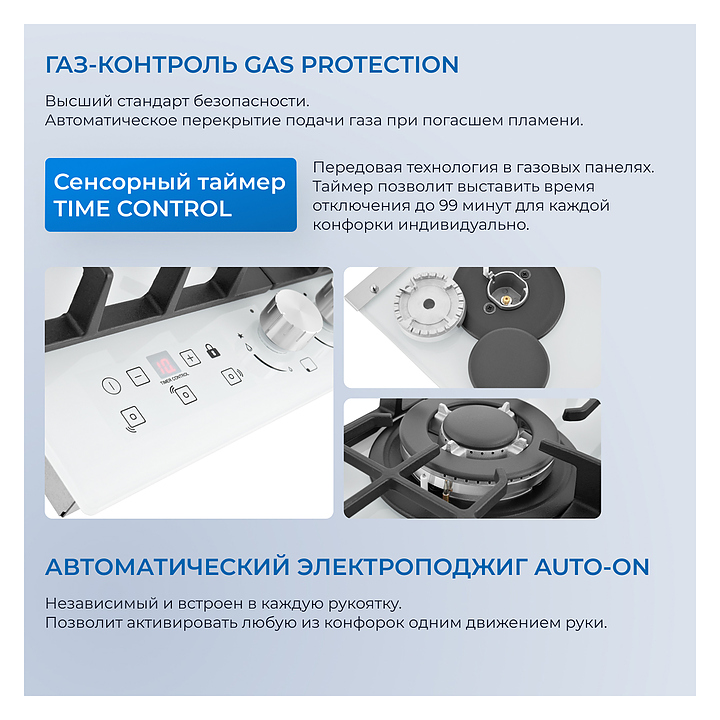 ГАЗ-КОНТРОЛЬ GAS PROTECTION

Высший стандарт безопасности.
Автоматическое перекрытие подачи газа при погасшем пламени.

Сенсорный таймер TIME CONTROL

Передовая технология в газовых панелях. Таймер позволит выставить время отключения до 99 минут для каждой конфорки индивидуально.

10
TIMER CONTROL

АВТОМАТИЧЕСКИЙ ЭЛЕКТРОПОДЖИГ AUTO-ON

Независимый и встроен в каждую рукоятку.
Позволит активировать любую из конфорок одним движением руки.