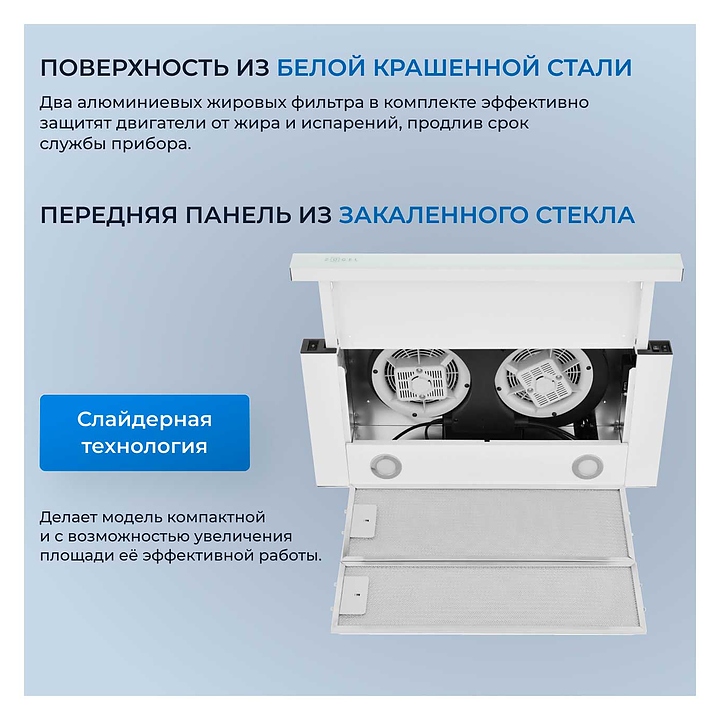 ПОВЕРХНОСТЬ ИЗ БЕЛОЙ КРАШЕННОЙ СТАЛИ

Два алюминиевых жировых фильтра в комплекте эффективно защитят двигатели от жира и испарений, продлив срок службы прибора.

ПЕРЕДНЯЯ ПАНЕЛЬ ИЗ ЗАКАЛЕННОГО СТЕКЛА

Слайдерная технология

Делает модель компактной и с возможностью увеличения площади её эффективной работы.