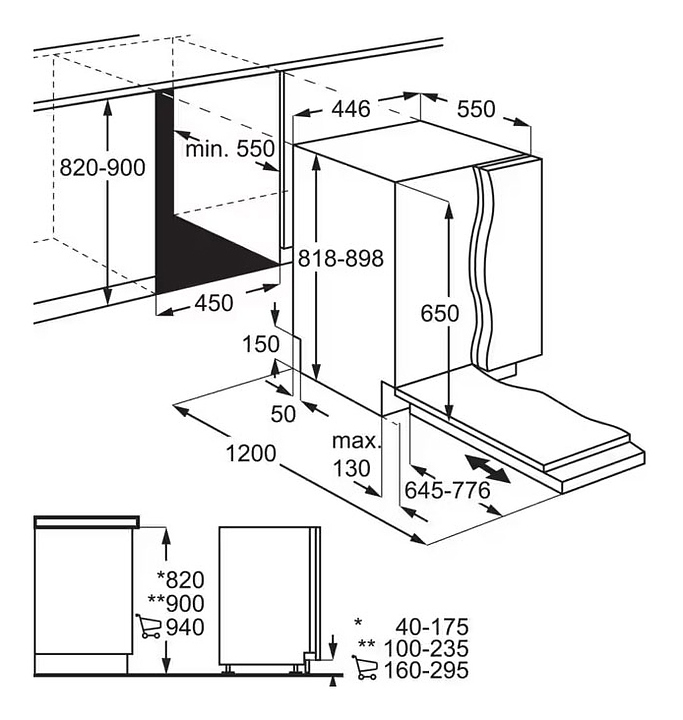 446
550
820-900
min. 550
818-898
450
650
150
50
1200
max.
130
645-776
*820
**900
940
* 40-175
** 100-235
160-295