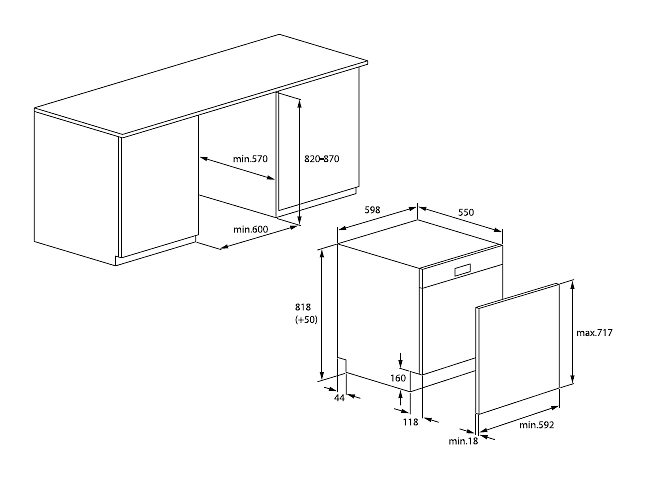 min.570
820-870
min.600
598
550
818
(+50)
max.717
160
44
118
min.592
min.18