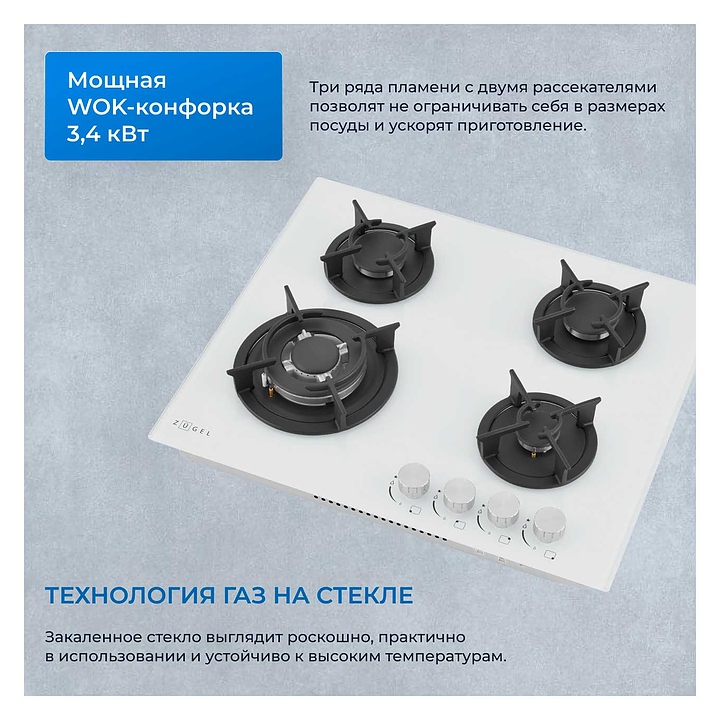 Мощная WOK-конфорка 3,4 кВт

Три ряда пламени с двумя рассекателями позволят не ограничивать себя в размерах посуды и ускорят приготовление.

ZUGEL

ТЕХНОЛОГИЯ ГАЗ НА СТЕКЛЕ

Закаленное стекло выглядит роскошно, практично в использовании и устойчиво к высоким температурам.