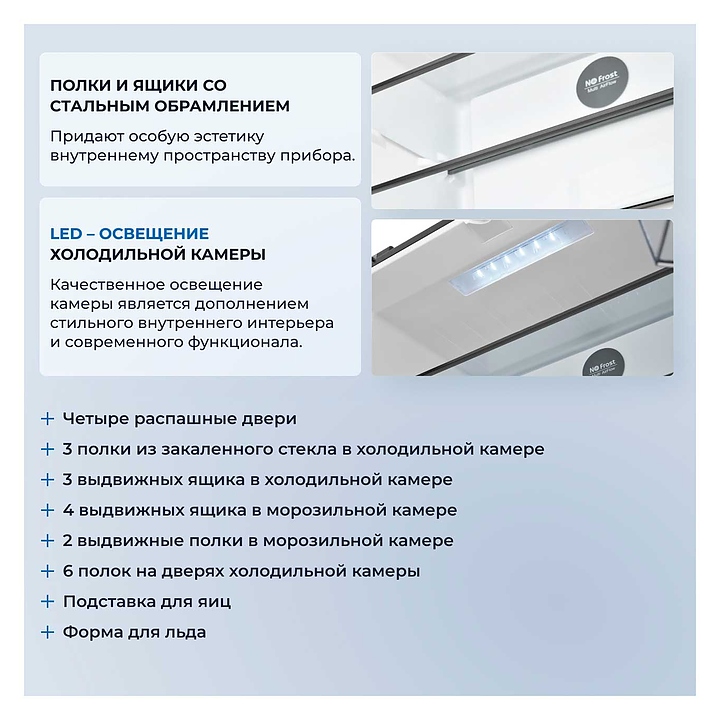 ПОЛКИ И ЯЩИКИ СО СТАЛЬНЫМ ОБРАМЛЕНИЕМ

Придают особую эстетику внутреннему пространству прибора.

NO Frost Multi AirFlow

LED – ОСВЕЩЕНИЕ ХОЛОДИЛЬНОЙ КАМЕРЫ

Качественное освещение камеры является дополнением стильного внутреннего интерьера и современного функционала.

NO Frost Multi AirFlow

+ Четыре распашные двери
+ 3 полки из закаленного стекла в холодильной камере
+ 3 выдвижных ящика в холодильной камере
+ 4 выдвижных ящика в морозильной камере
+ 2 выдвижные полки в морозильной камере
+ 6 полок на дверях холодильной камеры
+ Подставка для яиц
+ Форма для льда