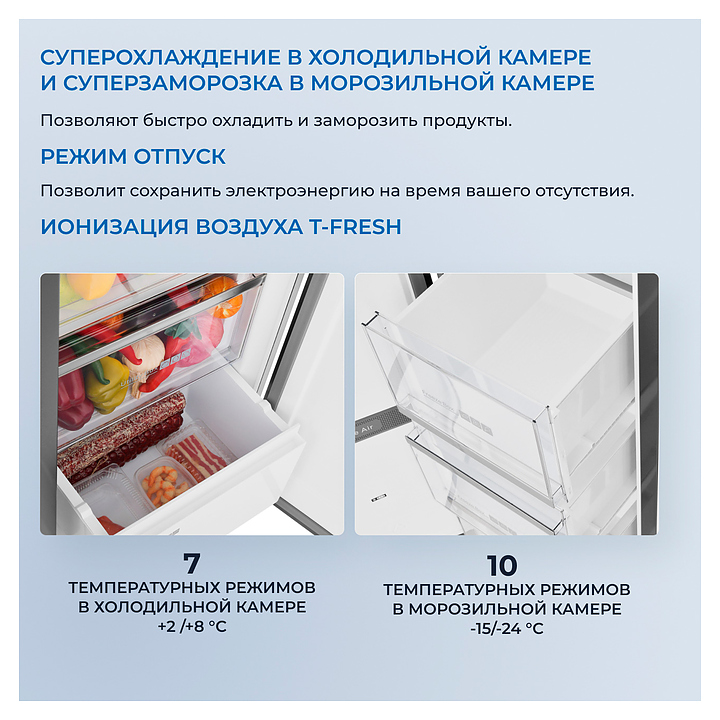 СУПЕРОХЛАЖДЕНИЕ В ХОЛОДИЛЬНОЙ КАМЕРЕ И СУПЕРЗАМОРОЗКА В МОРОЗИЛЬНОЙ КАМЕРЕ

Позволяют быстро охладить и заморозить продукты.

РЕЖИМ ОТПУСК

Позволит сохранить электроэнергию на время вашего отсутствия.

ИОНИЗАЦИЯ ВОЗДУХА T-FRESH

7
ТЕМПЕРАТУРНЫХ РЕЖИМОВ
В ХОЛОДИЛЬНОЙ КАМЕРЕ
+2 /+8 °C

10
ТЕМПЕРАТУРНЫХ РЕЖИМОВ
В МОРОЗИЛЬНОЙ КАМЕРЕ
-15/-24 °C