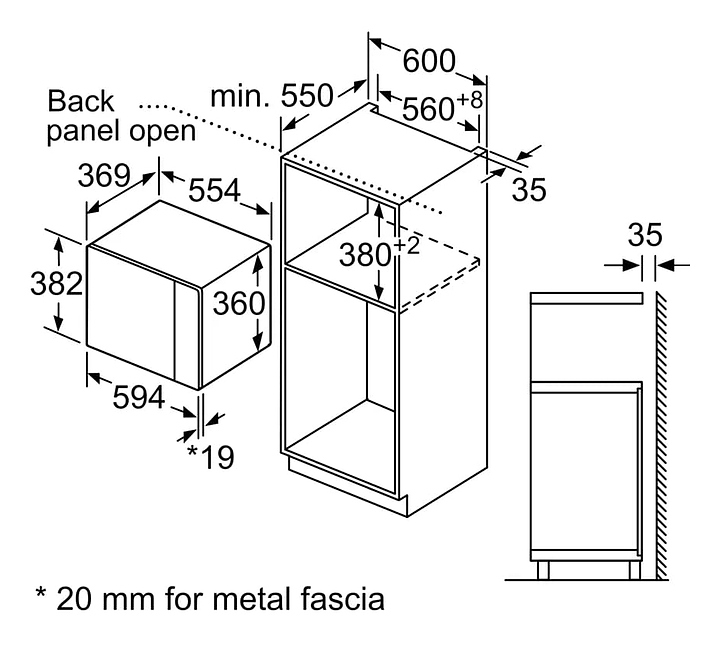 Back panel open

min. 550

600

$560^{+8}$

35

369

554

382

360

$380^{+2}$

594

*19

35

* 20 mm for metal fascia